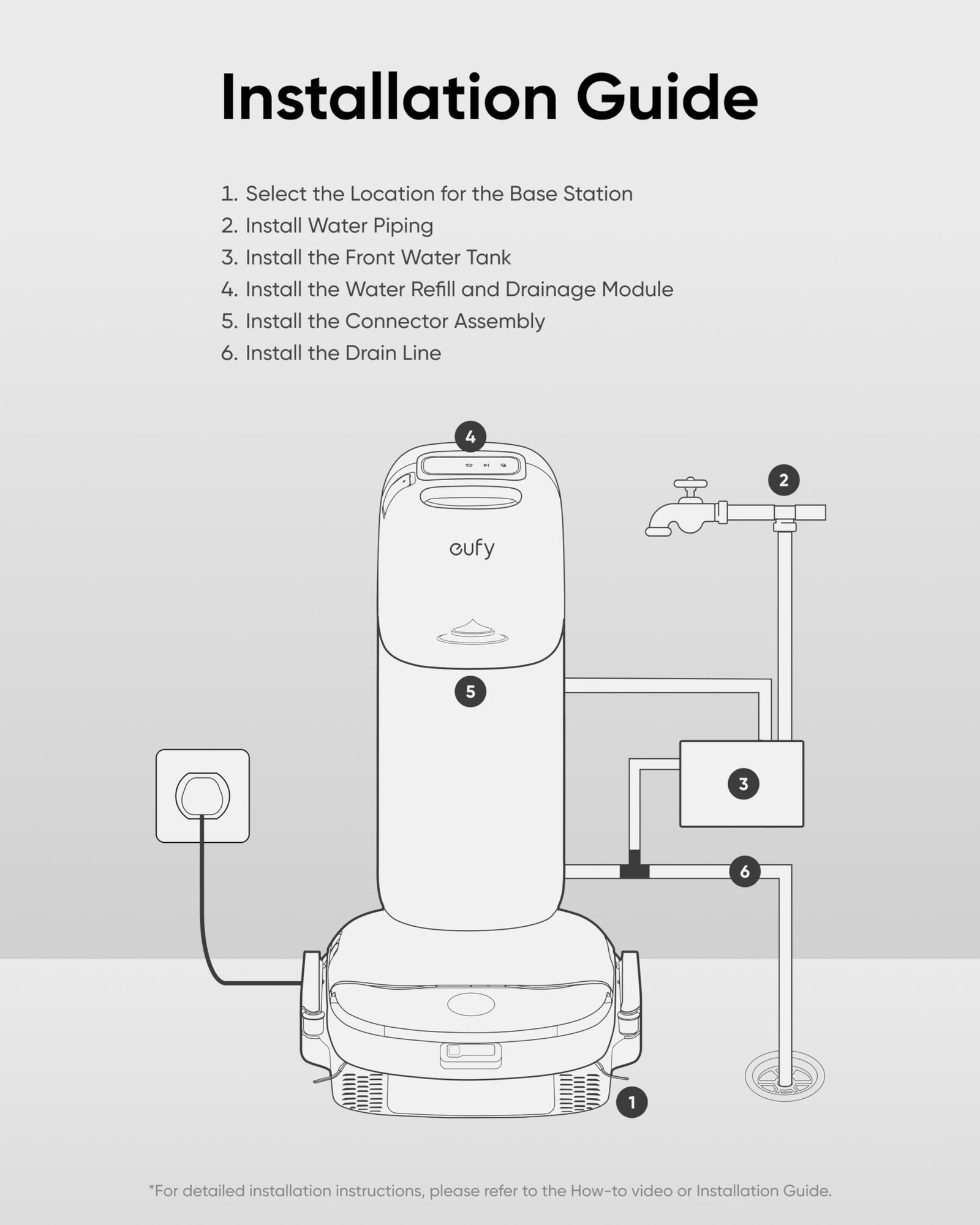 Installation Guide

1. Select the Location for the Base Station
2. Install Water Piping
3. Install the Front Water Tank
4. Install the Water Refill and Drainage Module
5. Install the Connector Assembly
6. Install the Drain Line

4

2

eufy

5

3

6

1

*For detailed installation instructions, please refer to the How-to video or Installation Guide.