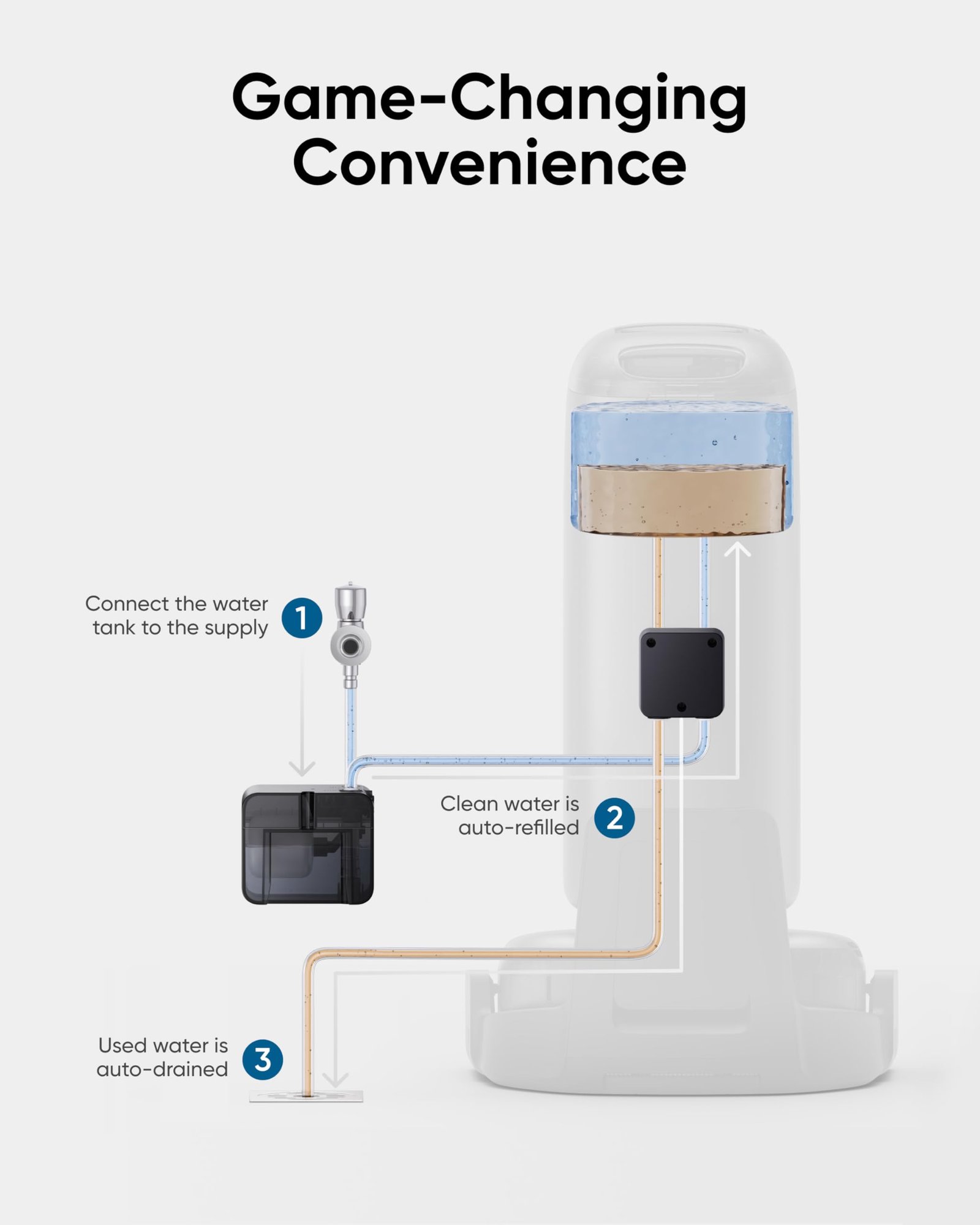 Game-Changing Convenience

Connect the water tank to the supply 1

Clean water is auto-refilled 2

Used water is auto-drained 3