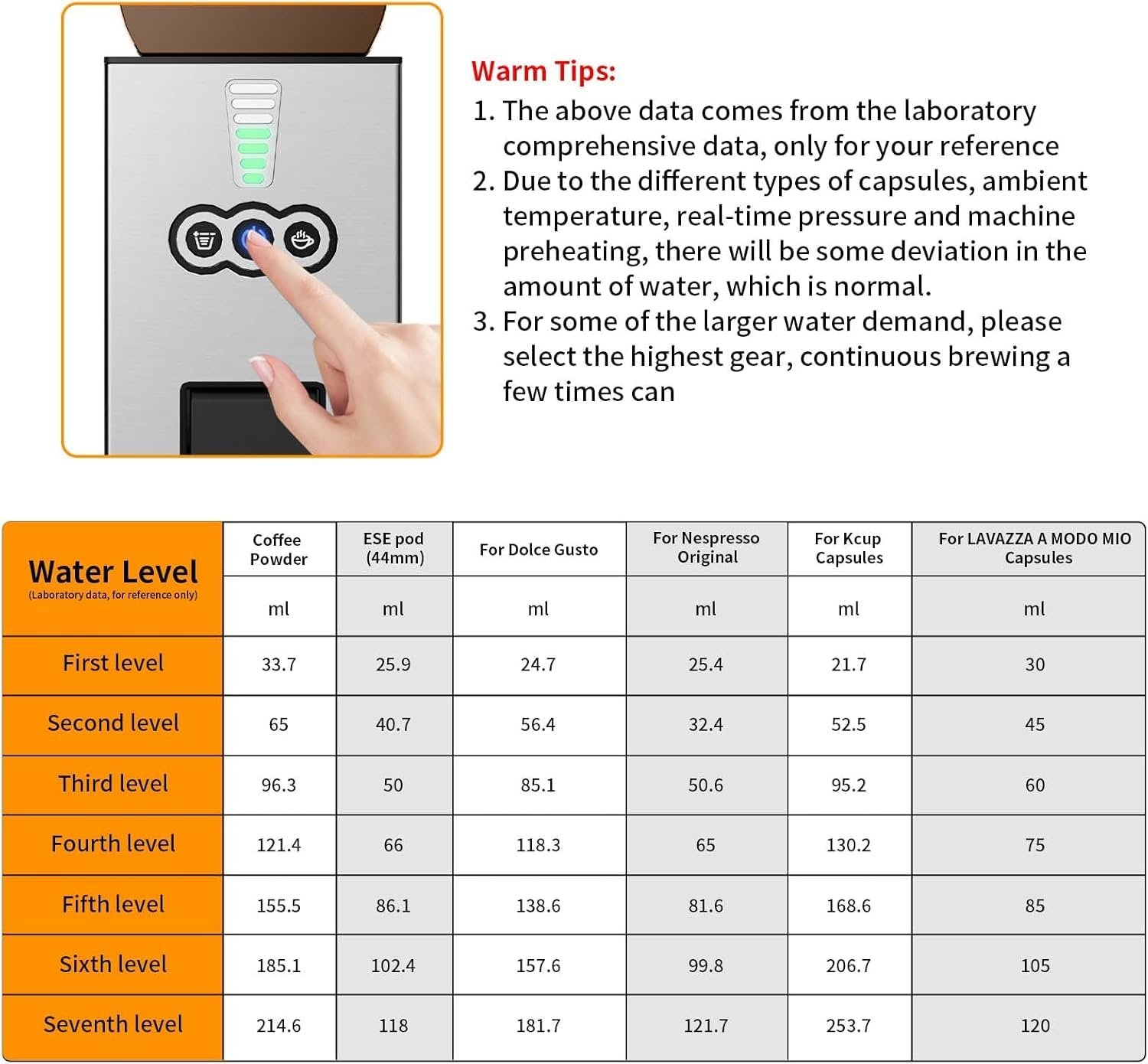 Warm Tips:

1. The above data comes from the laboratory comprehensive data, only for your reference
2. Due to the different types of capsules, ambient temperature, real-time pressure and machine preheating, there will be some deviation in the amount of water, which is normal.
3. For some of the larger water demand, please select the highest gear, continuous brewing a few times can

| Water Level (Laboratory data, for reference only) | Coffee Powder | ESE pod (44mm) | For Dolce Gusto | For Nespresso Original | For Kcup Capsules | For LAVAZZA A MODO MIO Capsules |
|---|---|---|---|---|---|---|
| | ml | ml | ml | ml | ml | ml |
| First level | 33.7 | 25.9 | 24.7 | 25.4 | 21.7 | 30 |
| Second level | 65 | 40.7 | 56.4 | 32.4 | 52.5 | 45 |
| Third level | 96.3 | 50 | 85.1 | 50.6 | 95.2 | 60 |
| Fourth level | 121.4 | 66 | 118.3 | 65 | 130.2 | 75 |
| Fifth level | 155.5 | 86.1 | 138.6 | 81.6 | 168.6 | 85 |
| Sixth level | 185.1 | 102.4 | 157.6 | 99.8 | 206.7 | 105 |
| Seventh level | 214.6 | 118 | 181.7 | 121.7 | 253.7 | 120 |